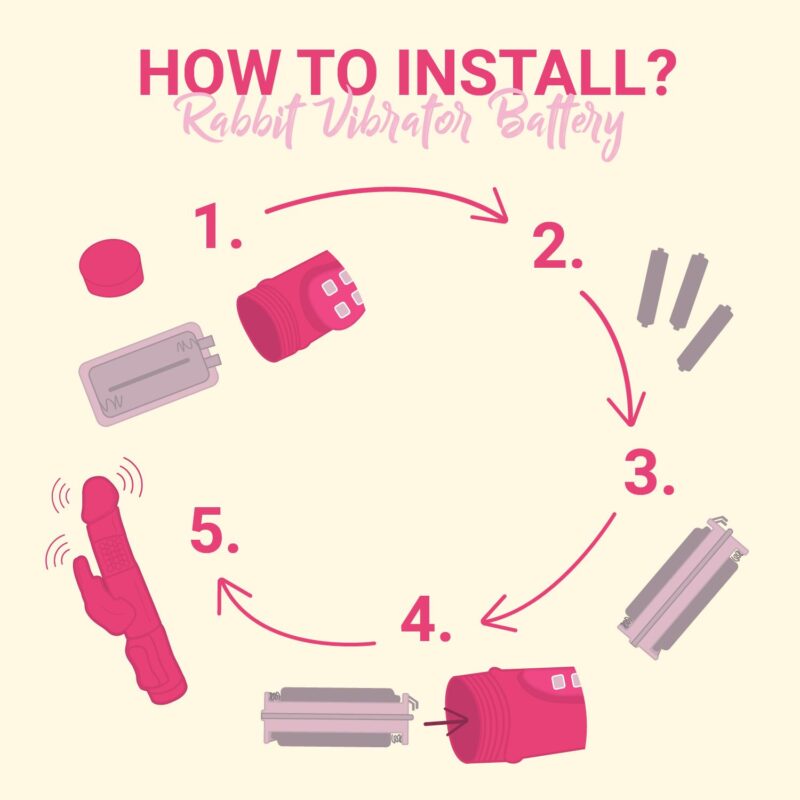 HOW TO INSTALL?
Rabbit Vibrator Battery

1.

2.

3.

4.

5.