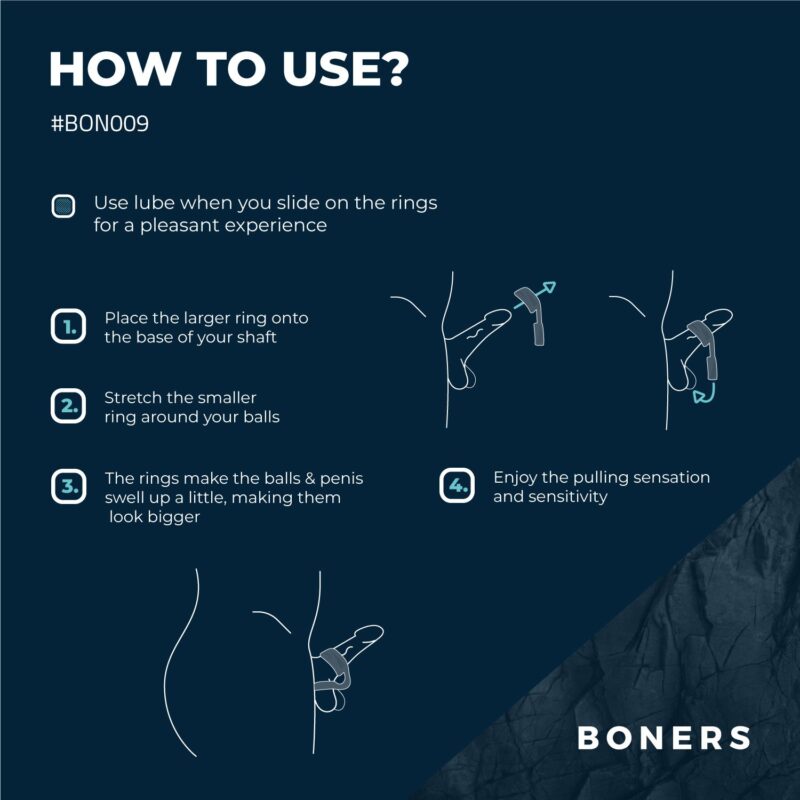 HOW TO USE?

#BON009

Use lube when you slide on the rings for a pleasant experience

1. Place the larger ring onto the base of your shaft

2. Stretch the smaller ring around your balls

3. The rings make the balls & penis swell up a little, making them look bigger

4. Enjoy the pulling sensation and sensitivity

BONERS