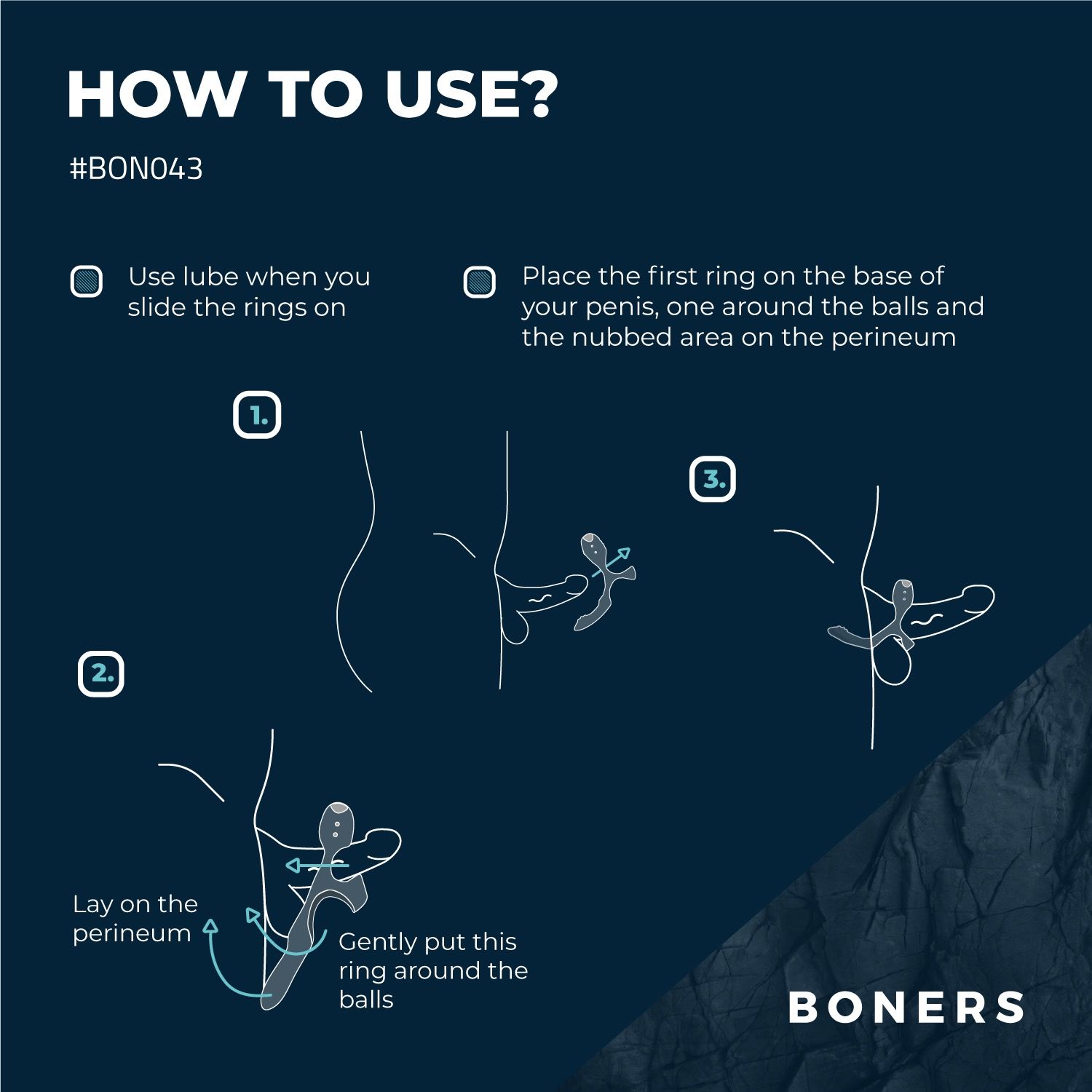 HOW TO USE?

#BON043

Use lube when you slide the rings on

Place the first ring on the base of your penis, one around the balls and the nubbed area on the perineum

1.

3.

2.

Lay on the perineum

Gently put this ring around the balls

BONERS