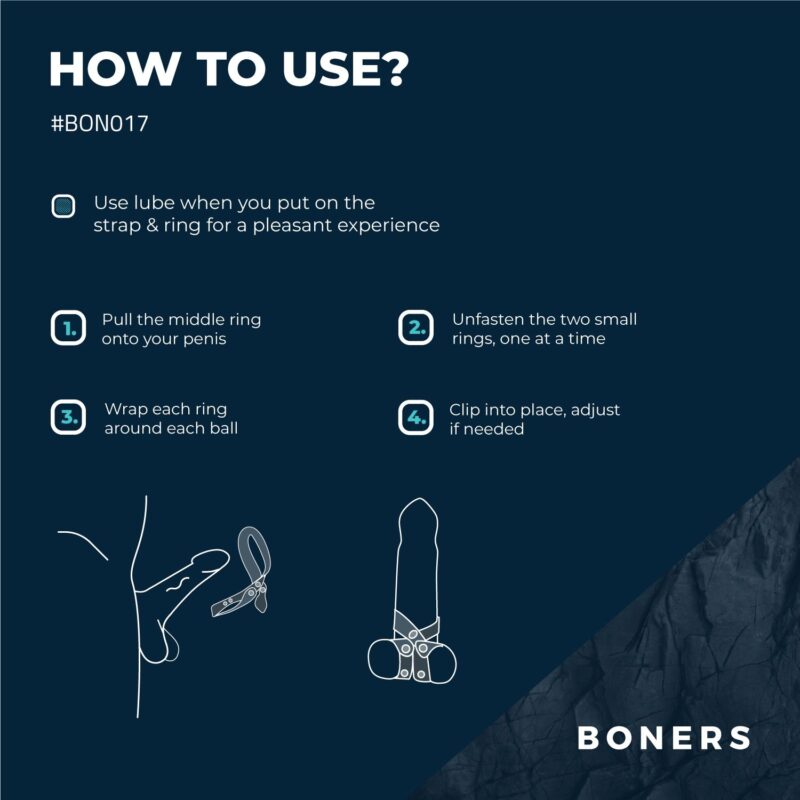 HOW TO USE?

#BON017

Use lube when you put on the strap & ring for a pleasant experience

1. Pull the middle ring onto your penis

2. Unfasten the two small rings, one at a time

3. Wrap each ring around each ball

4. Clip into place, adjust if needed

BONERS